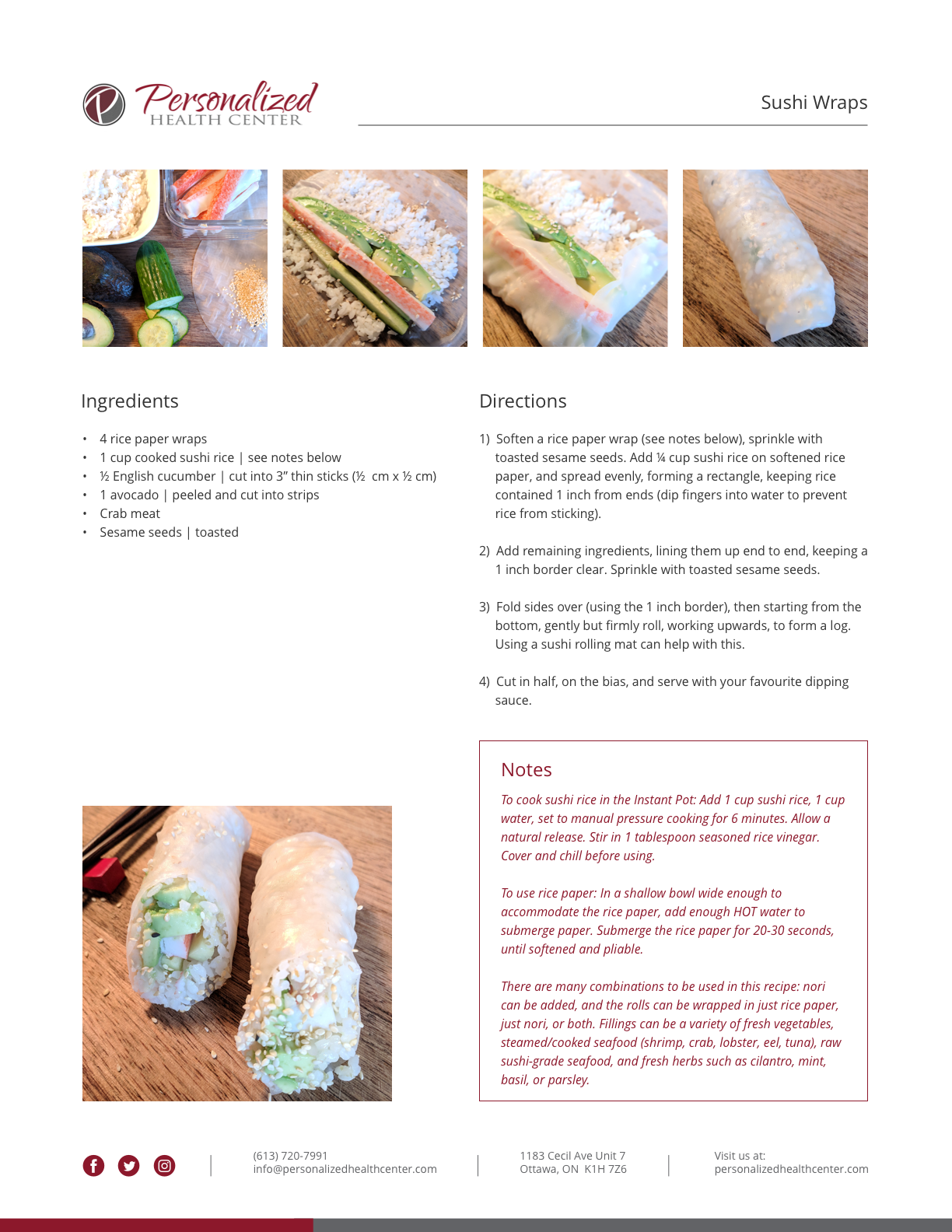 Personalized
HEALTH CENTER

Sushi Wraps

Ingredients

• 4 rice paper wraps
• 1 cup cooked sushi rice | see notes below
• ½ English cucumber | cut into 3" thin sticks (½ cm x ½ cm)
• 1 avocado | peeled and cut into strips
• Crab meat
• Sesame seeds | toasted

Directions

1) Soften a rice paper wrap (see notes below), sprinkle with toasted sesame seeds. Add ¼ cup sushi rice on softened rice paper, and spread evenly, forming a rectangle, keeping rice contained 1 inch from ends (dip fingers into water to prevent rice from sticking).

2) Add remaining ingredients, lining them up end to end, keeping a 1 inch border clear. Sprinkle with toasted sesame seeds.

3) Fold sides over (using the 1 inch border), then starting from the bottom, gently but firmly roll, working upwards, to form a log. Using a sushi rolling mat can help with this.

4) Cut in half, on the bias, and serve with your favourite dipping sauce.

Notes

To cook sushi rice in the Instant Pot: Add 1 cup sushi rice, 1 cup water, set to manual pressure cooking for 6 minutes. Allow a natural release. Stir in 1 tablespoon seasoned rice vinegar. Cover and chill before using.

To use rice paper: In a shallow bowl wide enough to accommodate the rice paper, add enough HOT water to submerge paper. Submerge the rice paper for 20-30 seconds, until softened and pliable.

There are many combinations to be used in this recipe: nori can be added, and the rolls can be wrapped in just rice paper, just nori, or both. Fillings can be a variety of fresh vegetables, steamed/cooked seafood (shrimp, crab, lobster, eel, tuna), raw sushi-grade seafood, and fresh herbs such as cilantro, mint, basil, or parsley.

(613) 720-7991
info@personalizedhealthcenter.com

1183 Cecil Ave Unit 7
Ottawa, ON K1H 7Z6

Visit us at:
personalizedhealthcenter.com